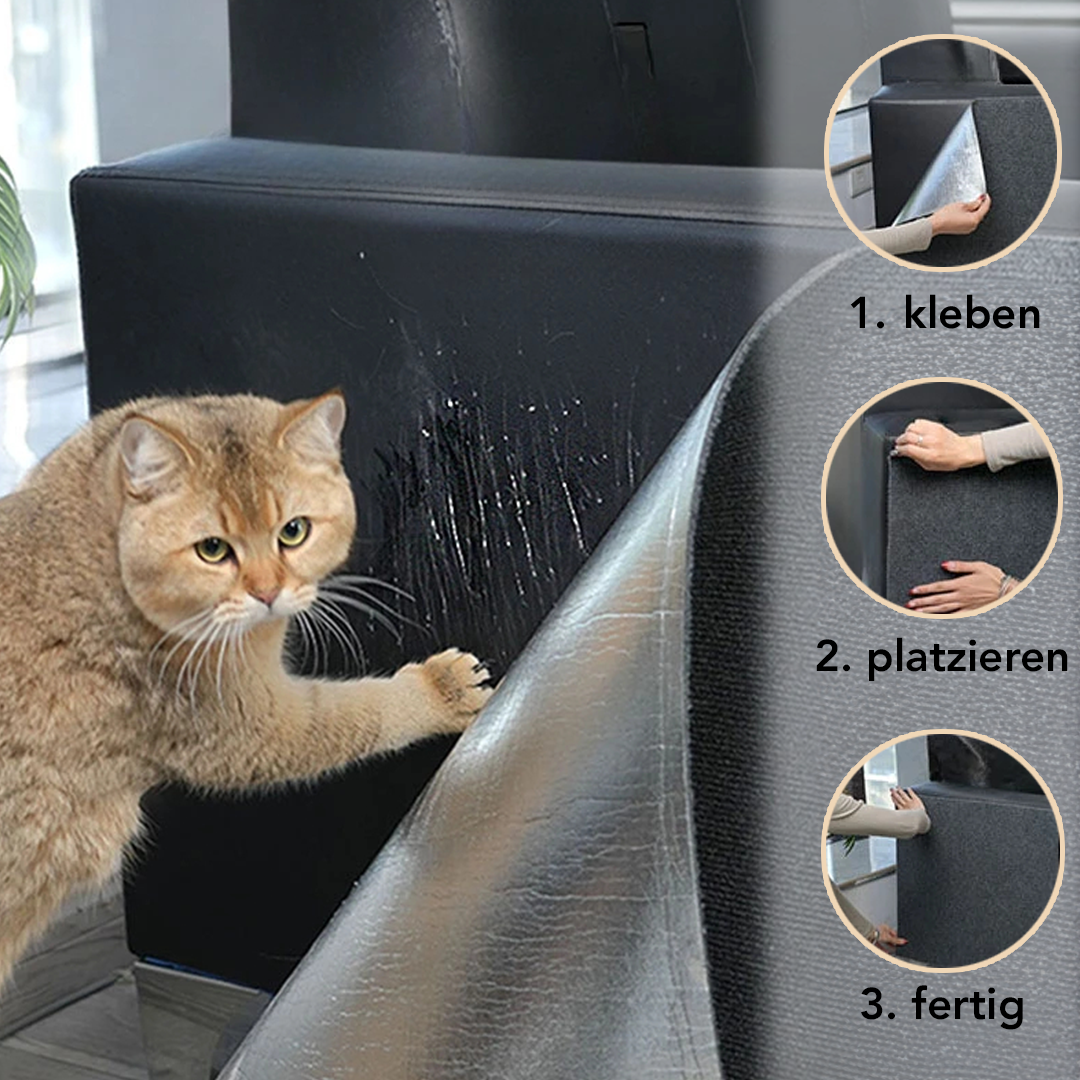 1. kleben

2. platzieren

3. fertig